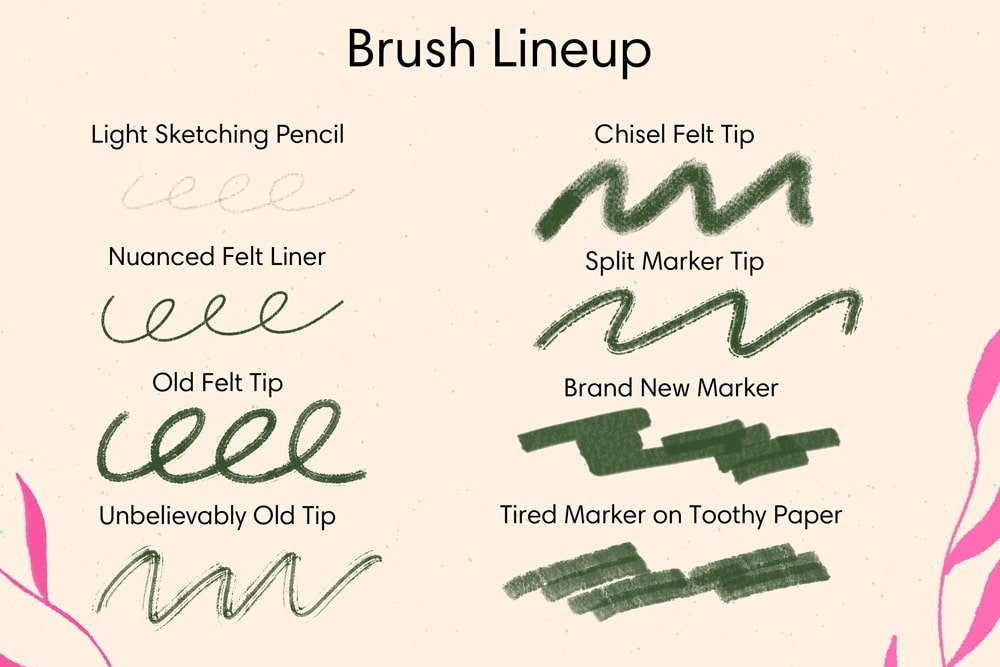 Brush Lineup

Light Sketching Pencil

Nuanced Felt Liner

Old Felt Tip

Unbelievably Old Tip

Chisel Felt Tip

Split Marker Tip

Brand New Marker

Tired Marker on Toothy Paper